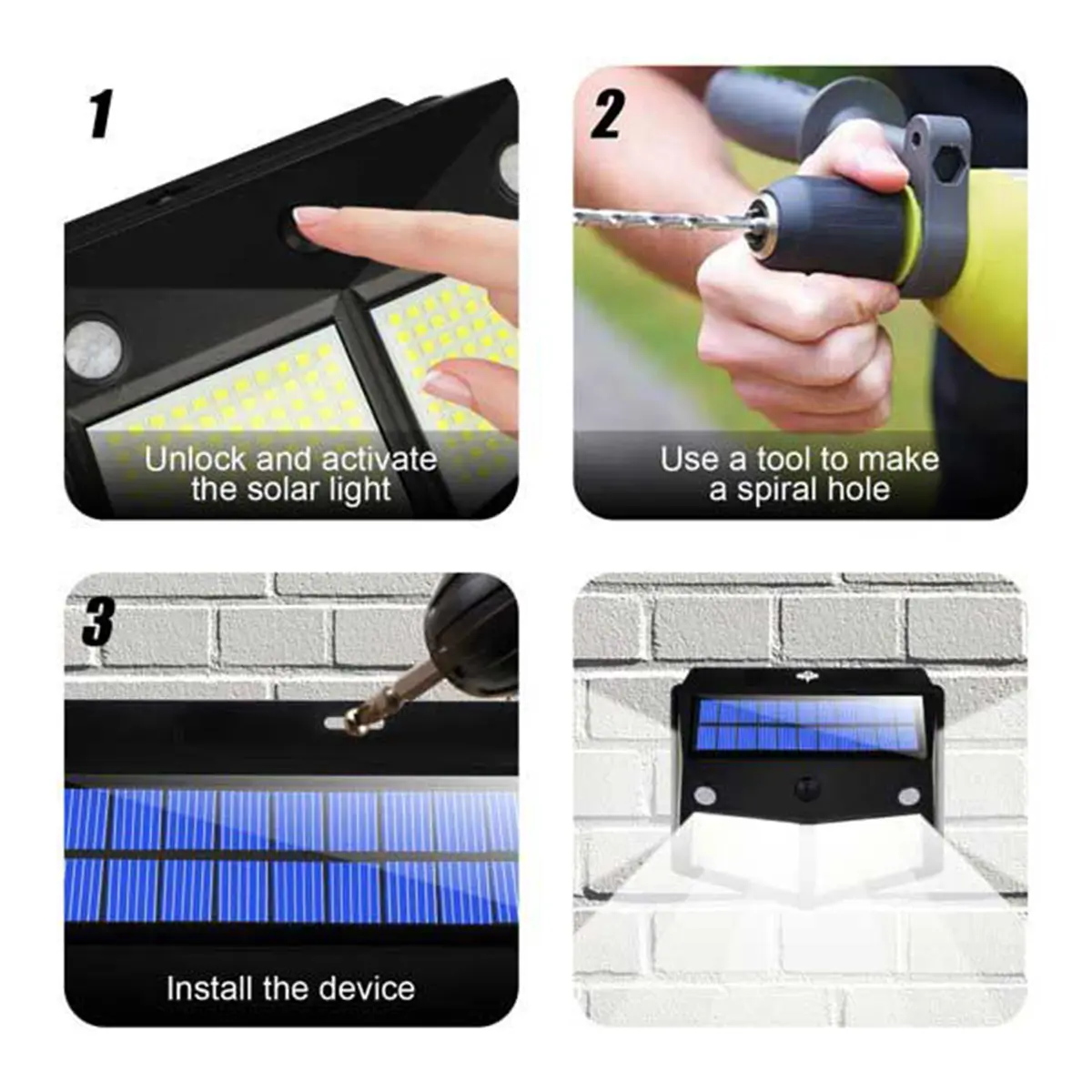 1

Unlock and activate the solar light

2

Use a tool to make a spiral hole

3

Install the device